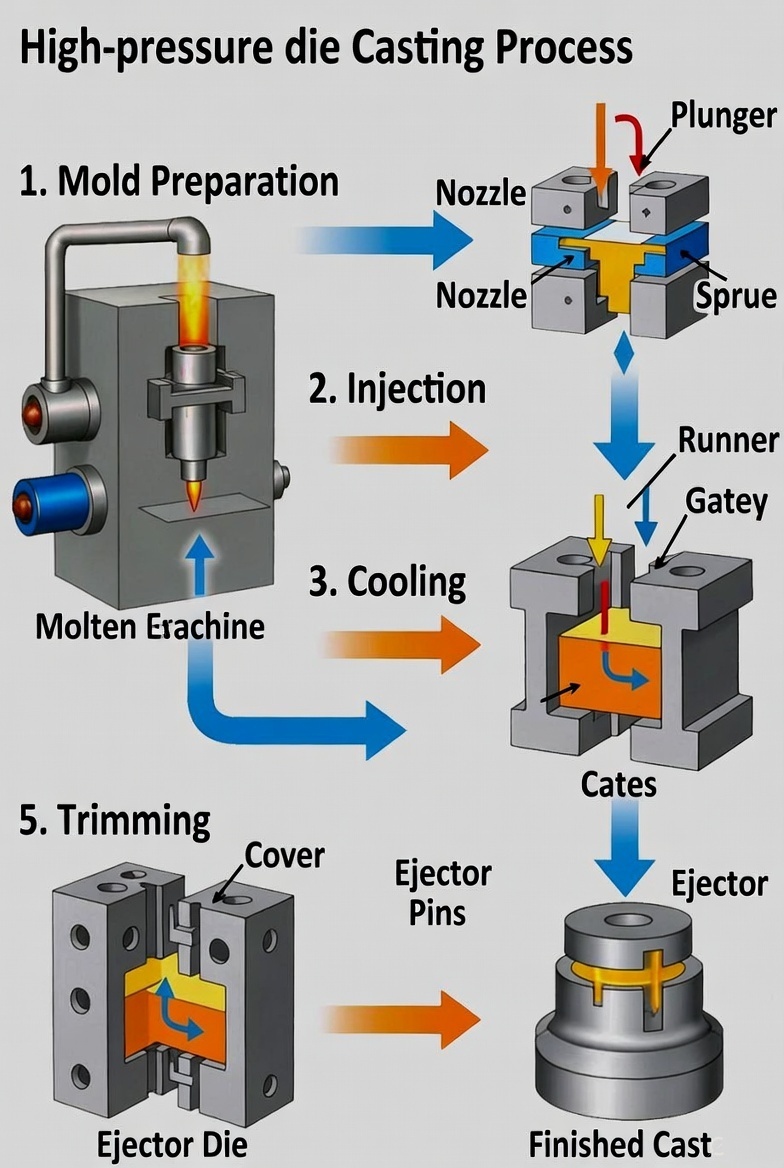 High-pressure die Casting Process

1. Mold Preparation

Plunger

Nozzle

Nozzle

Sprue

2. Injection

Runner

Gatey

3. Cooling

Molten Erachine

Cates

5. Trimming

Cover

Ejector Pins

Ejector

Ejector Die

Finished Cast