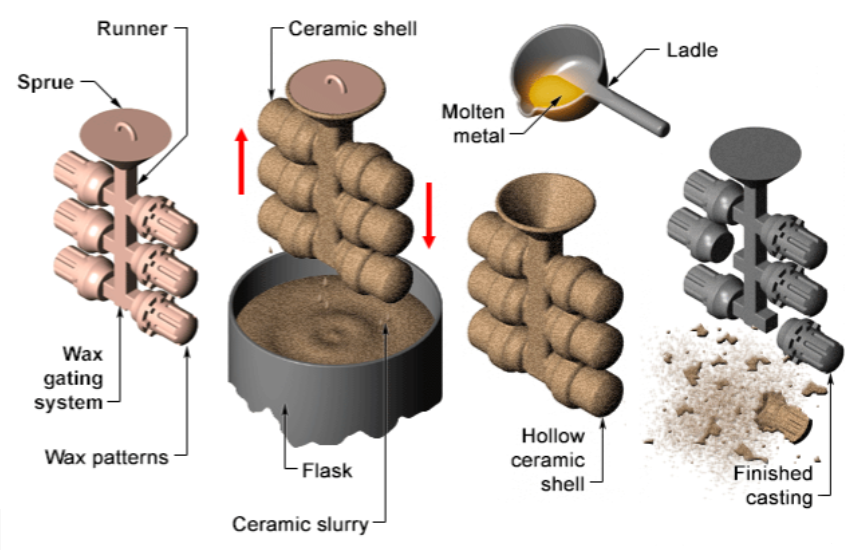 Runner
Sprue
Wax gating system
Wax patterns
Ceramic shell
Flask
Ceramic slurry
Molten metal
Ladle
Hollow ceramic shell
Finished casting